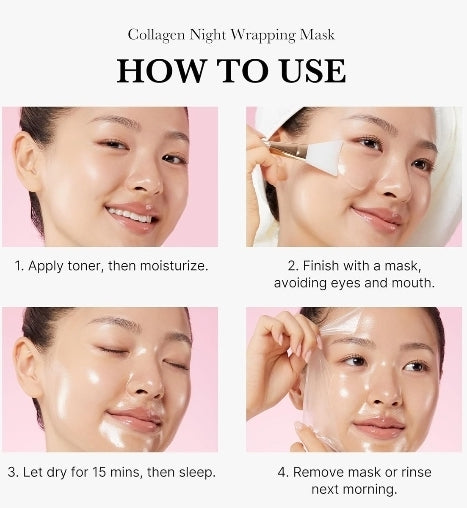 Collagen Night Wrapping Mask

HOW TO USE

1. Apply toner, then moisturize.

2. Finish with a mask, avoiding eyes and mouth.

3. Let dry for 15 mins, then sleep.

4. Remove mask or rinse next morning.